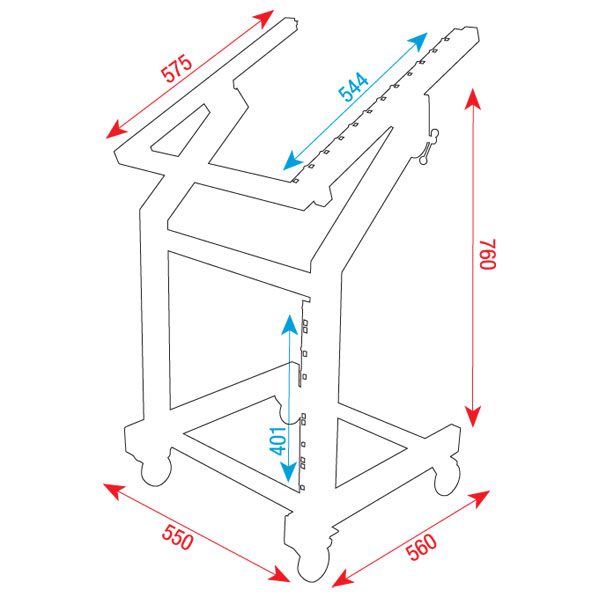 575
544
760
401
550
560