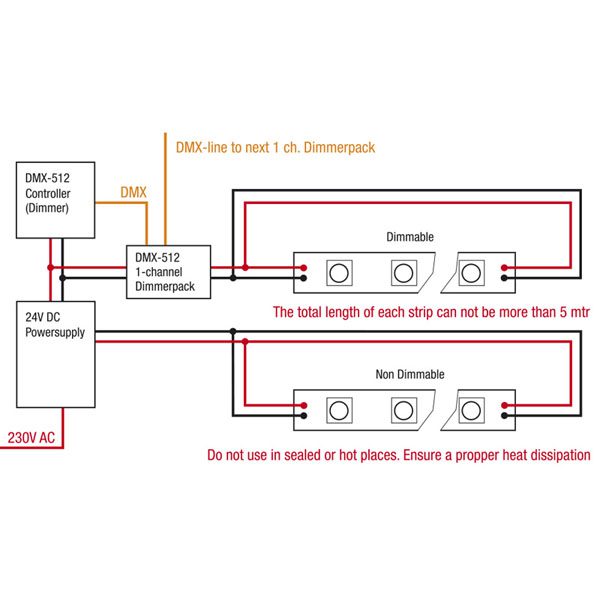 DMX-line to next 1 ch. Dimmerpack

DMX-512
Controller
(Dimmer)

DMX

DMX-512
1-channel
Dimmerpack

Dimmable

The total length of each strip can not be more than 5 mtr

24V DC
Powersupply

Non Dimmable

230V AC

Do not use in sealed or hot places. Ensure a propper heat dissipation