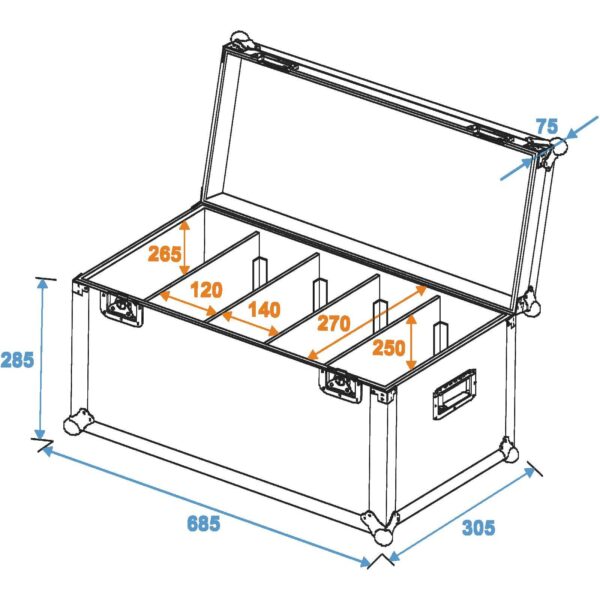 75
265
120
140
270
250
285
685
305