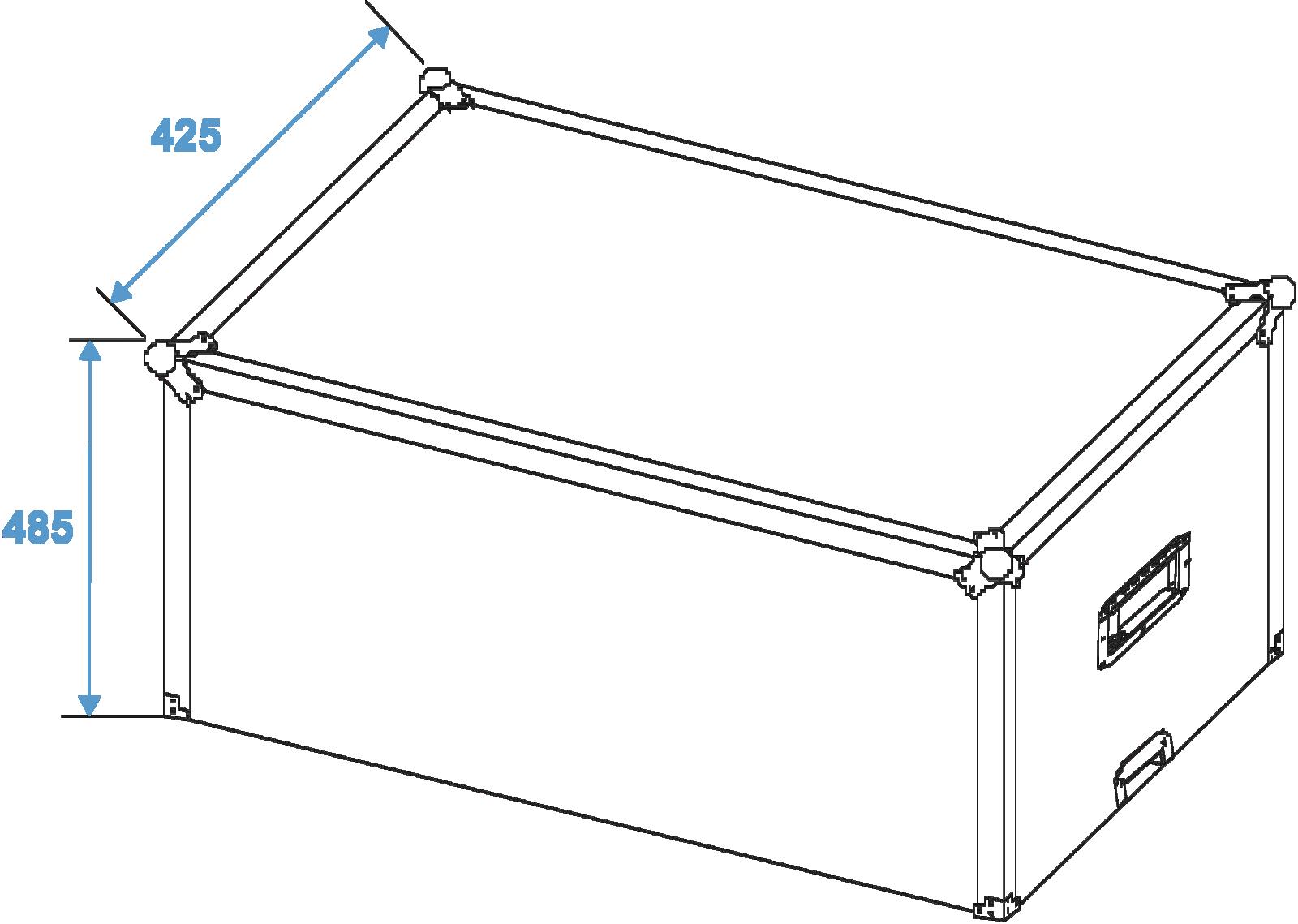 425

485