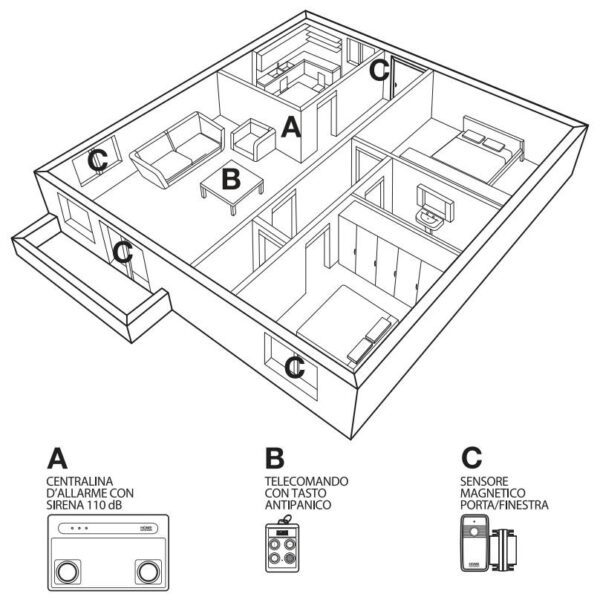 C

A

C

B

C

C

A
CENTRALINA D'ALLARME CON SIRENA 110 dB

B
TELECOMANDO CON TASTO ANTIPANICO

C
SENSORE MAGNETICO PORTA/FINESTRA