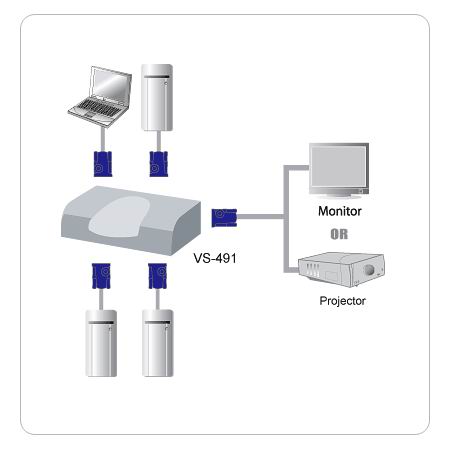 Monitor

OR

VS-491

Projector