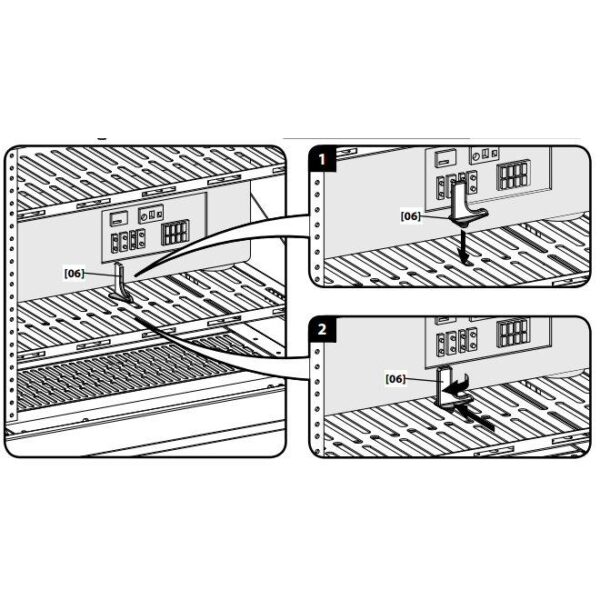 [06]
1
[06]
2
[06]