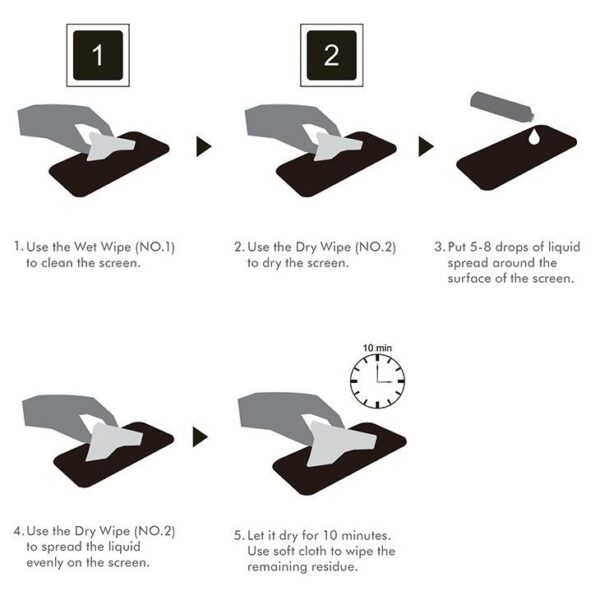 1

2

1. Use the Wet Wipe (NO.1) to clean the screen.

2. Use the Dry Wipe (NO.2) to dry the screen.

3. Put 5-8 drops of liquid spread around the surface of the screen.

10 min

4. Use the Dry Wipe (NO.2) to spread the liquid evenly on the screen.

5. Let it dry for 10 minutes. Use soft cloth to wipe the remaining residue.