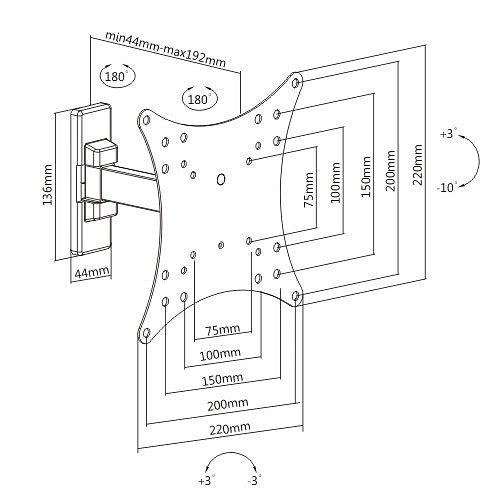 min44mm-max192mm

180°

180°

136mm

44mm

75mm

100mm

150mm

200mm

220mm

+3°

-10°

75mm

100mm

150mm

200mm

220mm

+3°

-3°