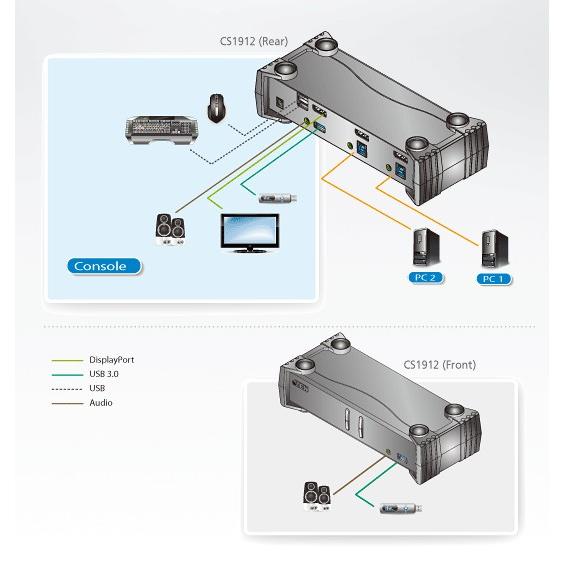 CS1912 (Rear)

Console

PC 2

PC 1

DisplayPort
USB 3.0
USB
Audio

CS1912 (Front)