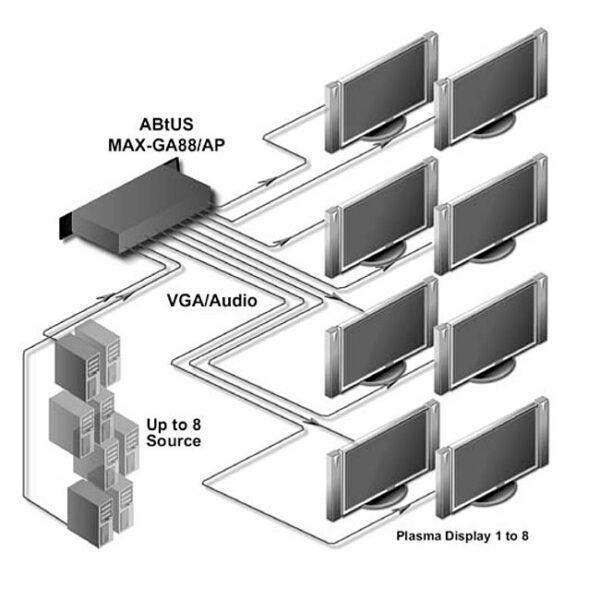 ABtUS
MAX-GA88/AP

VGA/Audio

Up to 8
Source

Plasma Display 1 to 8