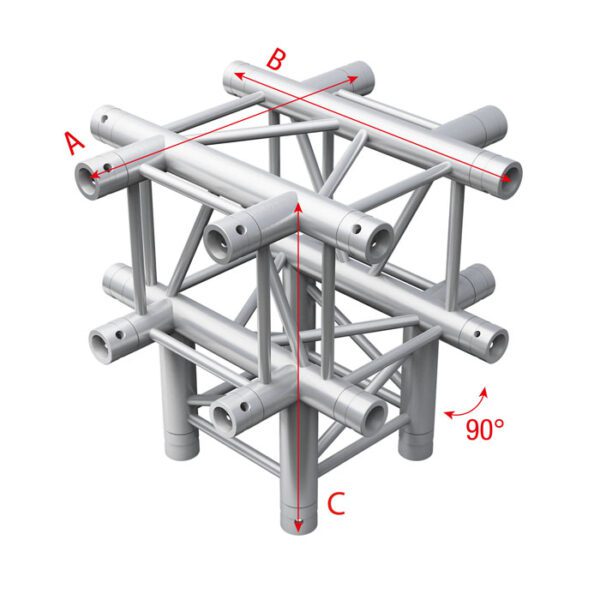 B
A
90°
C