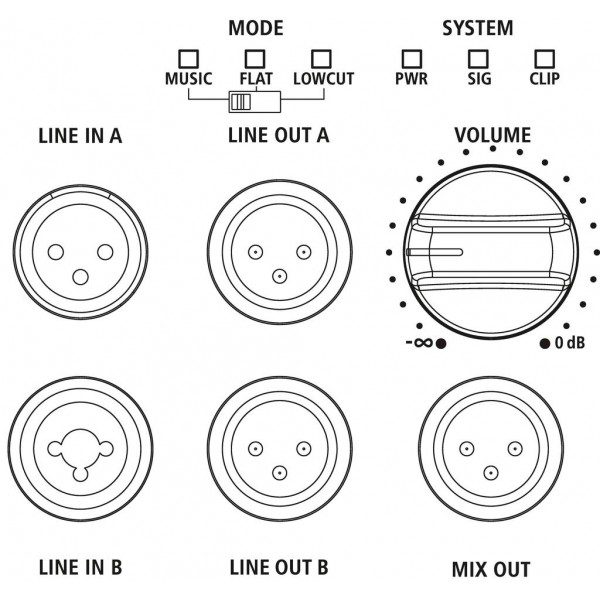 MODE
MUSIC FLAT LOWCUT

SYSTEM
PWR SIG CLIP

LINE IN A

LINE OUT A

VOLUME

$-\infty$

0 dB

LINE IN B

LINE OUT B

MIX OUT