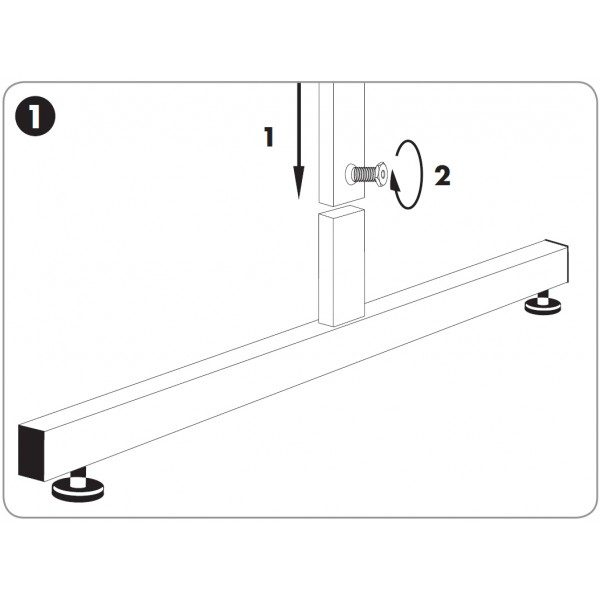 1

1

2