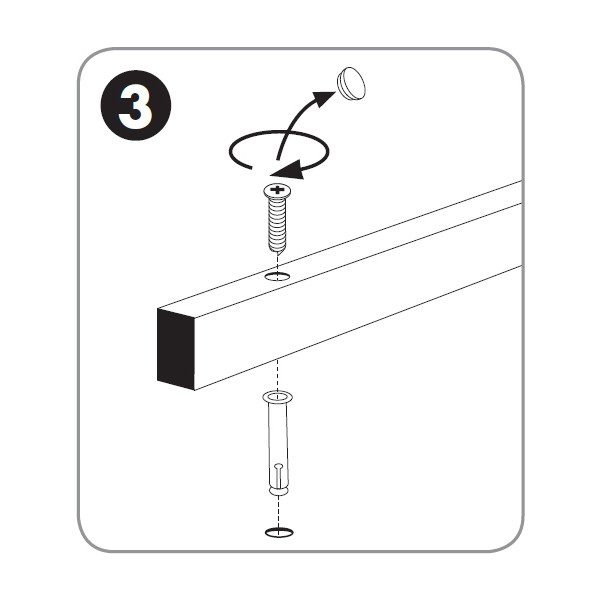 3